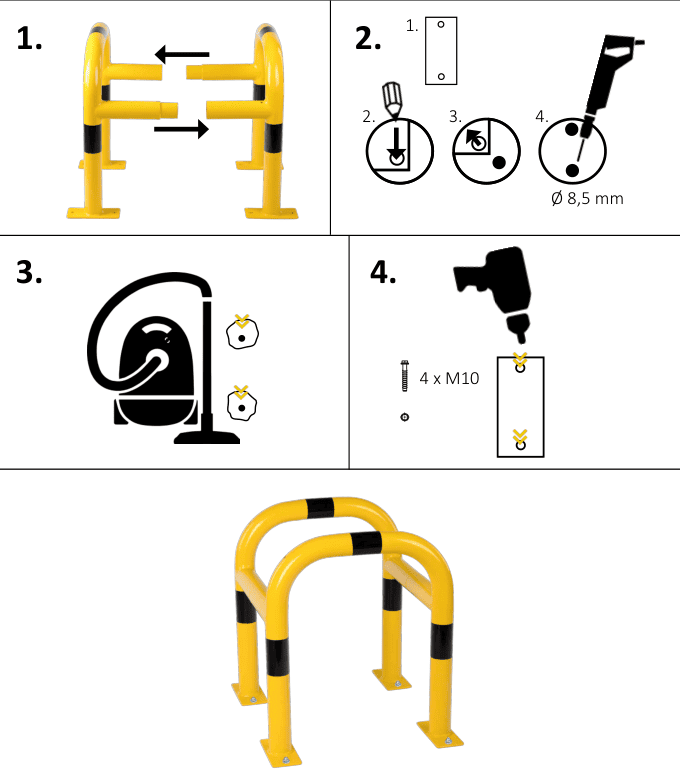 1.

2.

1.

2.

3.

4.

Ø 8,5 mm

3.

4.

4 x M10