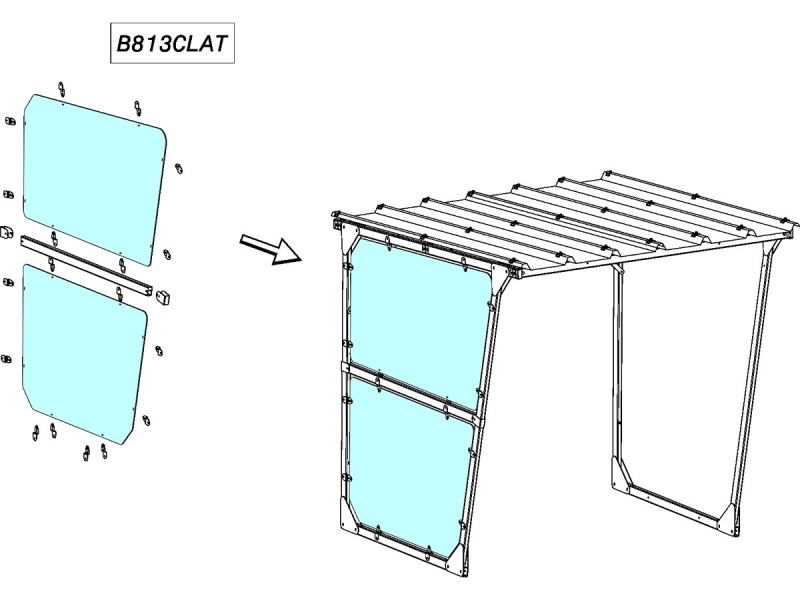 B813CLAT